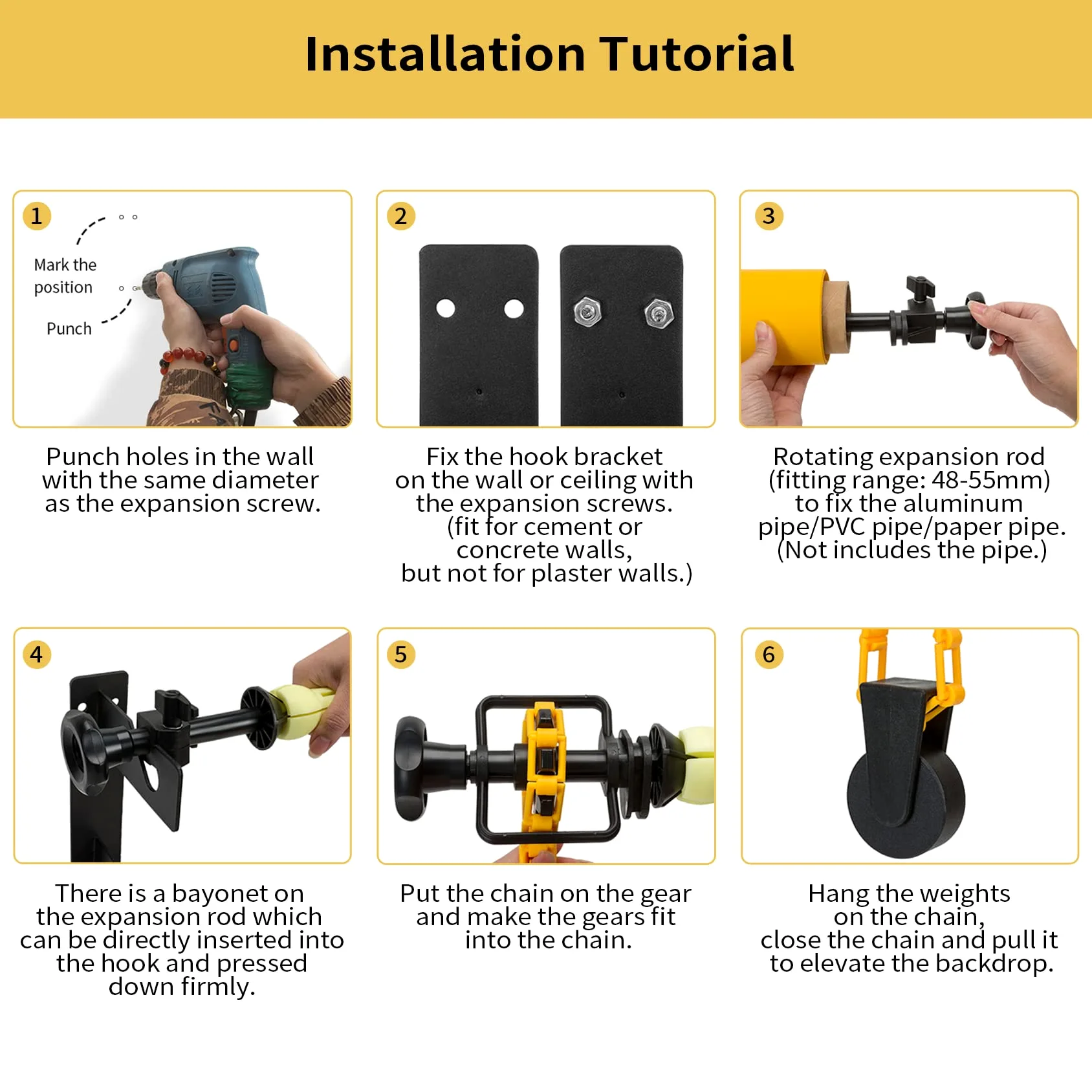 Installation Tutorial

1

Mark the position

Punch

Punch holes in the wall with the same diameter as the expansion screw.

2

Fix the hook bracket on the wall or ceiling with the expansion screws. (fit for cement or concrete walls, but not for plaster walls.)

3

Rotating expansion rod (fitting range: 48-55mm) to fix the aluminum pipe/PVC pipe/paper pipe. (Not includes the pipe.)

4

There is a bayonet on the expansion rod which can be directly inserted into the hook and pressed down firmly.

5

Put the chain on the gear and make the gears fit into the chain.

6

Hang the weights on the chain, close the chain and pull it to elevate the backdrop.