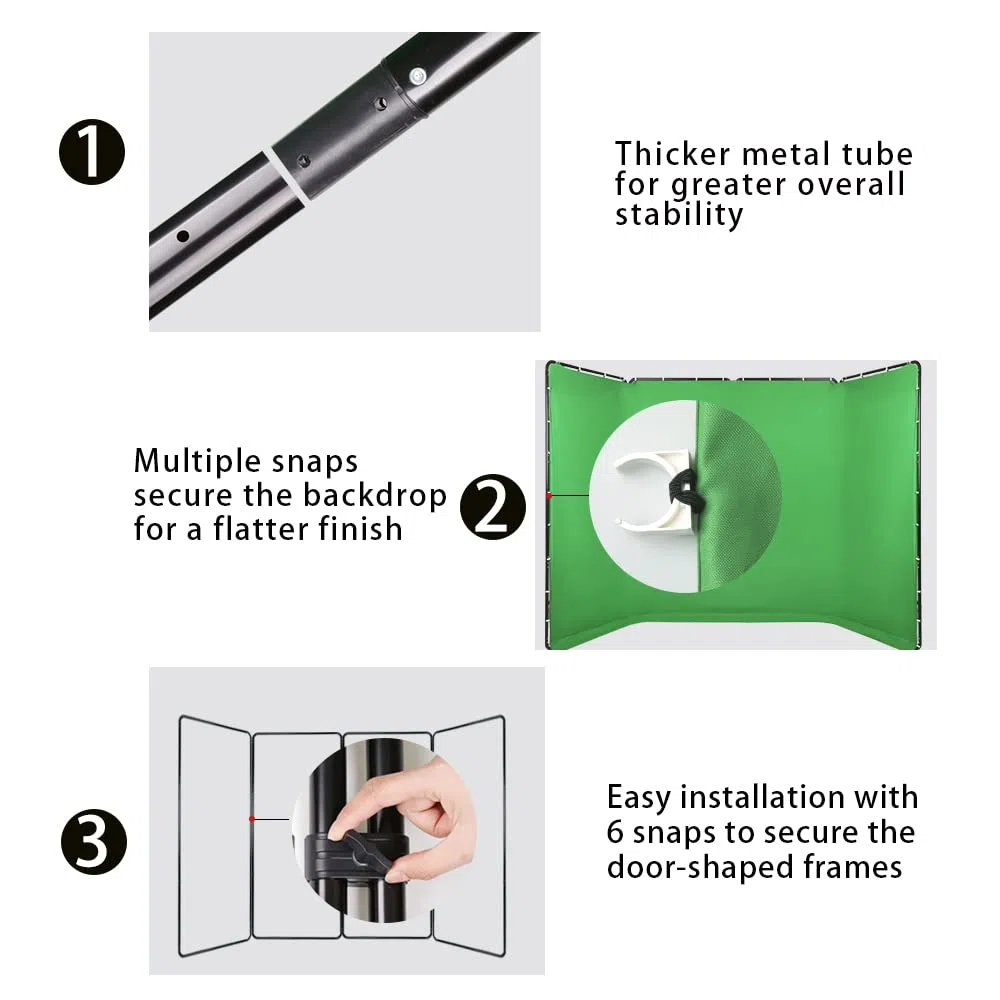 1

Thicker metal tube for greater overall stability

Multiple snaps secure the backdrop for a flatter finish

2

3

Easy installation with 6 snaps to secure the door-shaped frames